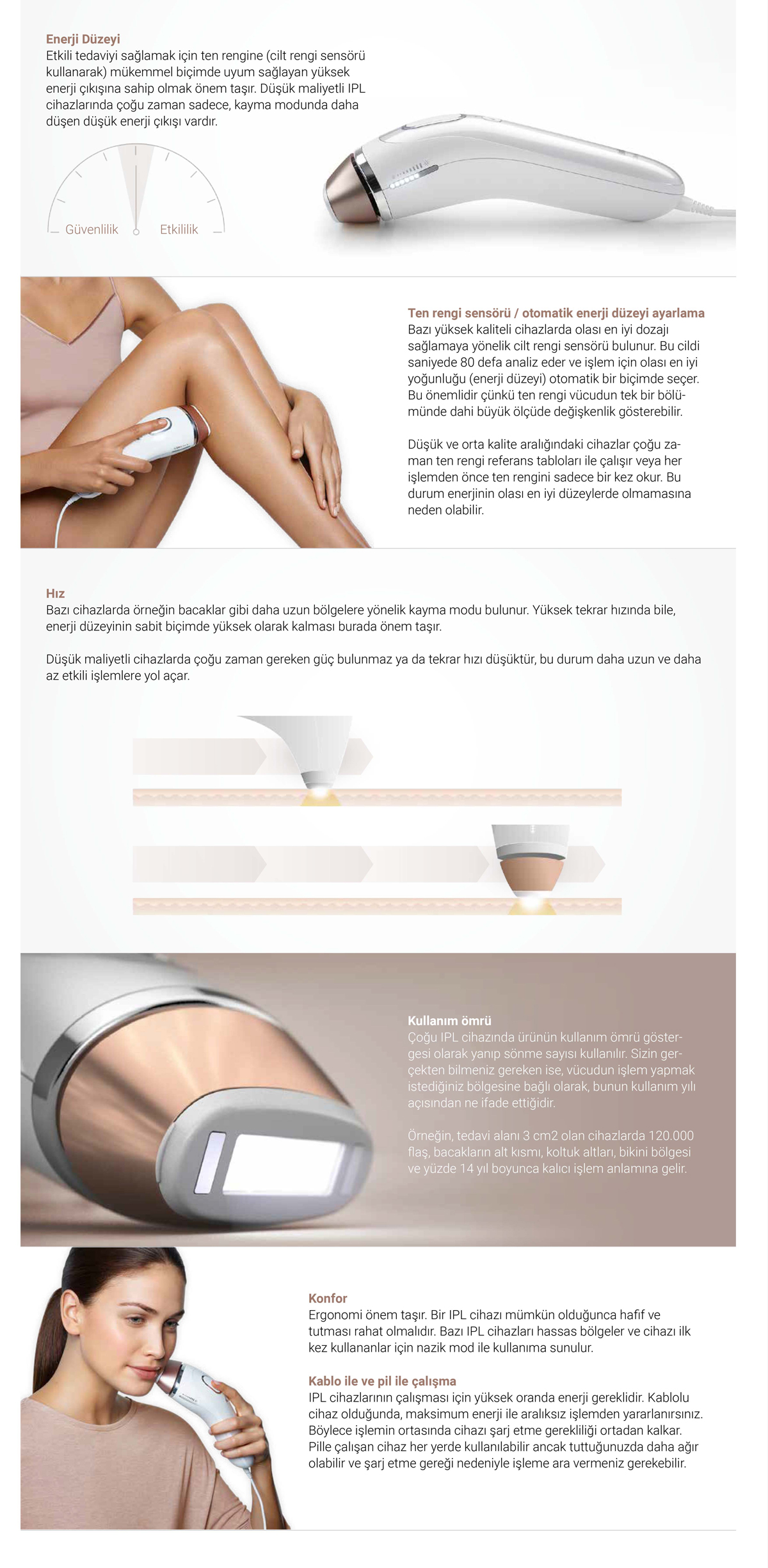 Enerji Düzeyi
Etkili tedaviyi sağlamak için ten rengine (cilt rengi sensörü kullanarak) mükemmel biçimde uyum sağlayan yüksek enerji çıkışına sahip olmak önem taşır. Düşük maliyetli IPL cihazlarında çoğu zaman sadece, kayma modunda daha düşen düşük enerji çıkışı vardır.

Güvenlilik Etkililik

Ten rengi sensörü / otomatik enerji düzeyi ayarlama
Bazı yüksek kaliteli cihazlarda olası en iyi dozajı sağlamaya yönelik cilt rengi sensörü bulunur. Bu cildi saniyede 80 defa analiz eder ve işlem için olası en iyi yoğunluğu (enerji düzeyi) otomatik bir biçimde seçer. Bu önemlidir çünkü ten rengi vücudun tek bir bölümünde dahi büyük ölçüde değişkenlik gösterebilir.

Düşük ve orta kalite aralığındaki cihazlar çoğu zaman ten rengi referans tabloları ile çalışır veya her işlemden önce ten rengini sadece bir kez okur. Bu durum enerjinin olası en iyi düzeylerde olmamasına neden olabilir.

Hız
Bazı cihazlarda örneğin bacaklar gibi daha uzun bölgelere yönelik kayma modu bulunur. Yüksek tekrar hızında bile, enerji düzeyinin sabit biçimde yüksek olarak kalması burada önem taşır.

Düşük maliyetli cihazlarda çoğu zaman gereken güç bulunmaz ya da tekrar hızı düşüktür, bu durum daha uzun ve daha az etkili işlemlere yol açar.

Kullanım ömrü
Çoğu IPL cihazında ürünün kullanım ömrü göstergesi olarak yanıp sönme sayısı kullanılır. Sizin gerçekten bilmeniz gereken ise, vücudun işlem yapmak istediğiniz bölgesine bağlı olarak, bunun kullanım yılı açısından ne ifade ettiğidir.

Örneğin, tedavi alanı 3 cm2 olan cihazlarda 120.000 flaş, bacakların alt kısmı, koltuk altları, bikini bölgesi ve yüzde 14 yıl boyunca kalıcı işlem anlamına gelir.

Konfor
Ergonomi önem taşır. Bir IPL cihazı mümkün olduğunca hafif ve tutması rahat olmalıdır. Bazı IPL cihazları hassas bölgeler ve cihazı ilk kez kullananlar için nazik mod ile kullanıma sunulur.

Kablo ile ve pil ile çalışma
IPL cihazlarının çalışması için yüksek oranda enerji gereklidir. Kablolu cihaz olduğunda, maksimum enerji ile aralıksız işlemden yararlanırsınız. Böylece işlemin ortasında cihazı şarj etme gerekliliği ortadan kalkar. Pille çalışan cihaz her yerde kullanılabilir ancak tuttuğunuzda daha ağır olabilir ve şarj etme gereği nedeniyle işleme ara vermeniz gerekebilir.