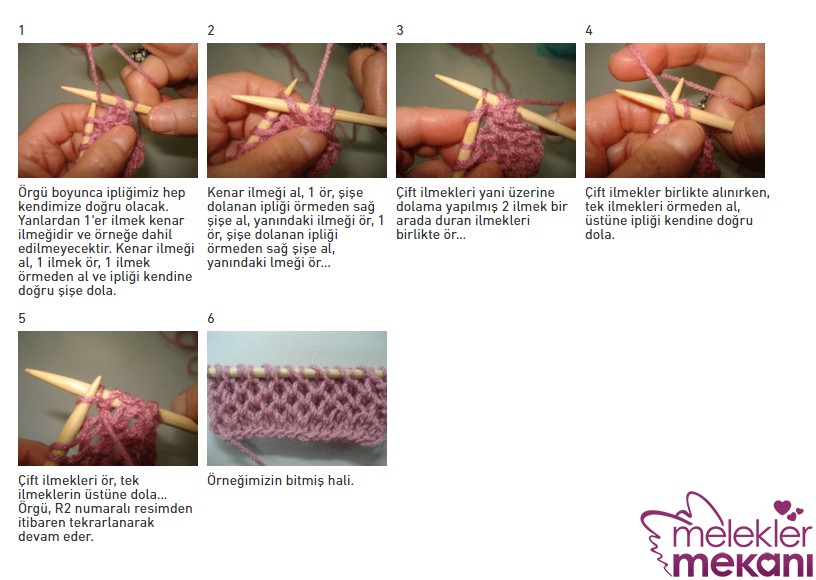 1

Örgü boyunca ipliğimiz hep kendimize doğru olacak. Yanlardan 1'er ilmek kenar ilmeğidir ve örneğe dahil edilmeyecektir. Kenar ilmeği al, 1 ilmek ör, 1 ilmek örmeden al ve ipliği kendine doğru şişe dola.

2

Kenar ilmeği al, 1 ör, şişe dolanan ipliği örmeden sağ şişe al, yanındaki ilmeği ör, 1 ör, şişe dolanan ipliği örmeden sağ şişe al, yanındaki lmeği ör...

3

Çift ilmekleri yani üzerine dolama yapılmış 2 ilmek bir arada duran ilmekleri birlikte ör...

4

Çift ilmekler birlikte alınırken, tek ilmekleri örmeden al, üstüne ipliği kendine doğru dola.

5

Çift ilmekleri ör, tek ilmeklerin üstüne dola... Örgü, R2 numaralı resimden itibaren tekrarlanarak devam eder.

6

Örneğimizin bitmiş hali.

melekler mekanı