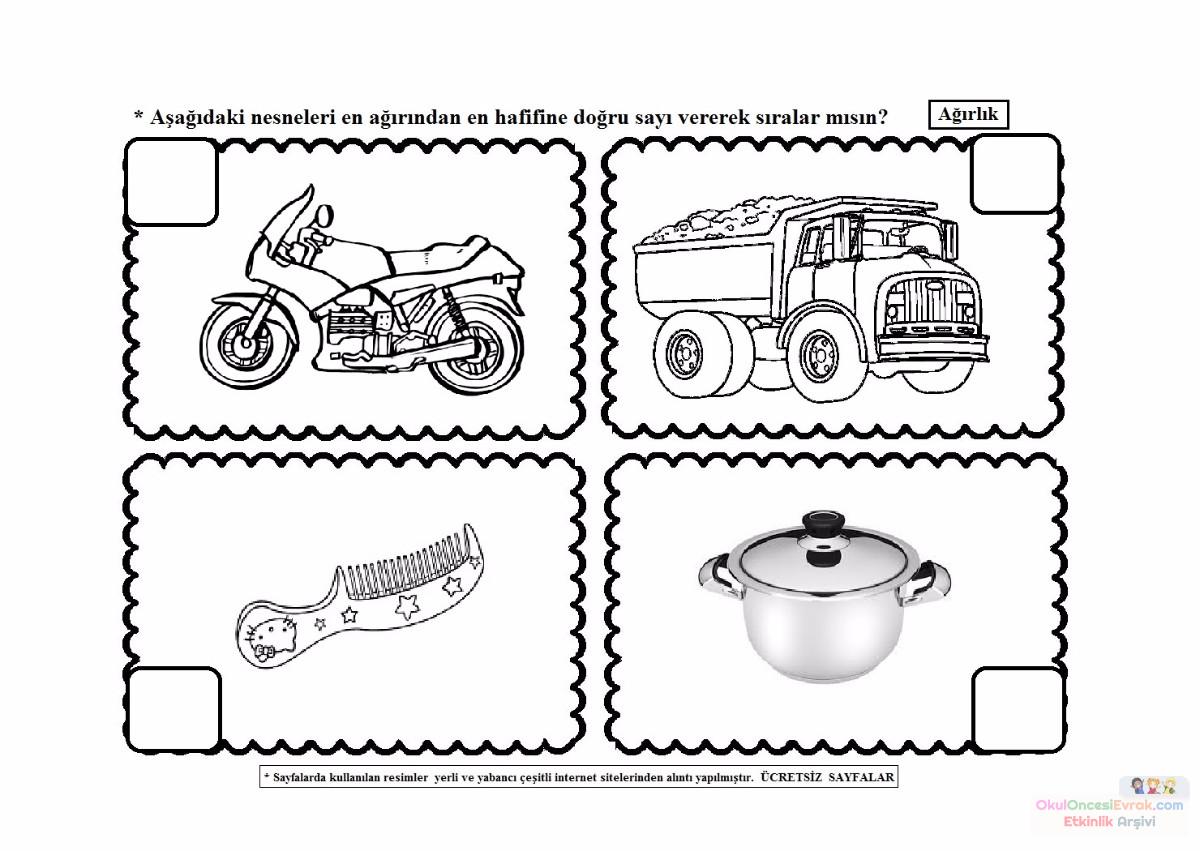 * Aşağıdaki nesneleri en ağırından en hafifine doğru sayı vererek sıralar mısın?

Ağırlık

* Sayfalarda kullanılan resimler yerli ve yabancı çeşitli internet sitelerinden alıntı yapılmıştır. ÜCRETSİZ SAYFALAR

OkulOncesiEvrak.com
Etkinlik Arşivi