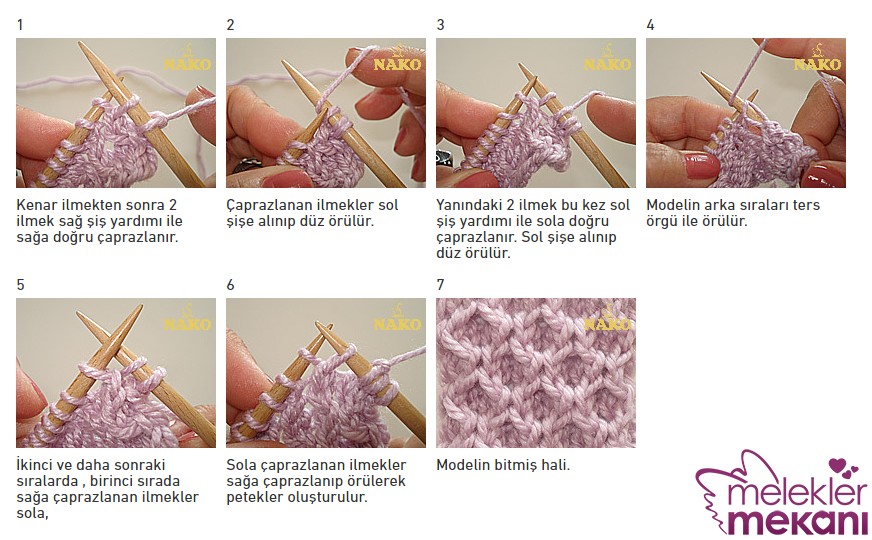 1

NAKO

Kenar ilmekten sonra 2 ilmek sağ şiş yardımı ile sağa doğru çaprazlanır.

2

NAKO

Çaprazlanan ilmekler sol şişe alınıp düz örülür.

3

NAKO

Yanındaki 2 ilmek bu kez sol şiş yardımı ile sola doğru çaprazlanır. Sol şişe alınıp düz örülür.

4

NAKO

Modelin arka sıraları ters örgü ile örülür.

5

NAKO

İkinci ve daha sonraki sıralarda , birinci sırada sağa çaprazlanan ilmekler sola,

6

NAKO

Sola çaprazlanan ilmekler sağa çaprazlanıp örülerek petekler oluşturulur.

7

NAKO

Modelin bitmiş hali.

melekler mekanı