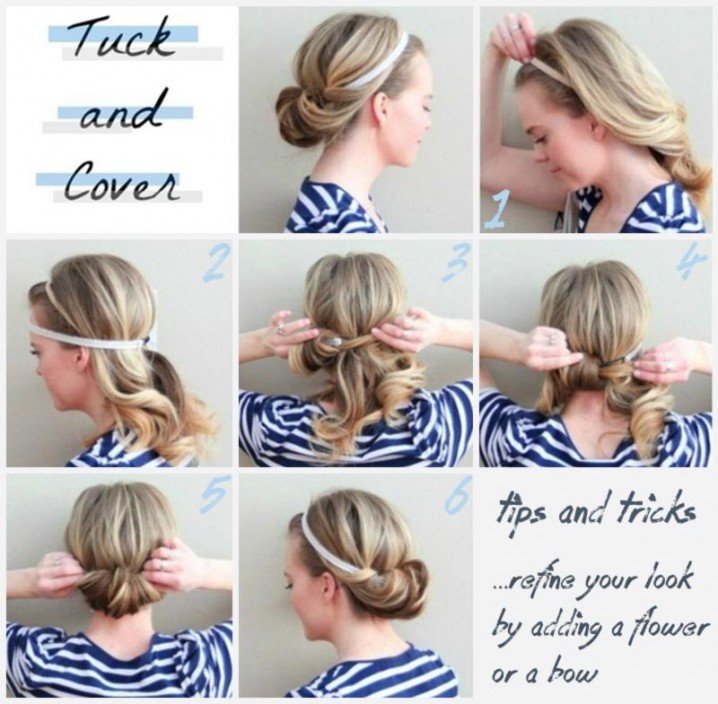 Tuck
and
Cover

1

2

3

4

5

6

tips and tricks

...refine your look by adding a flower or a bow