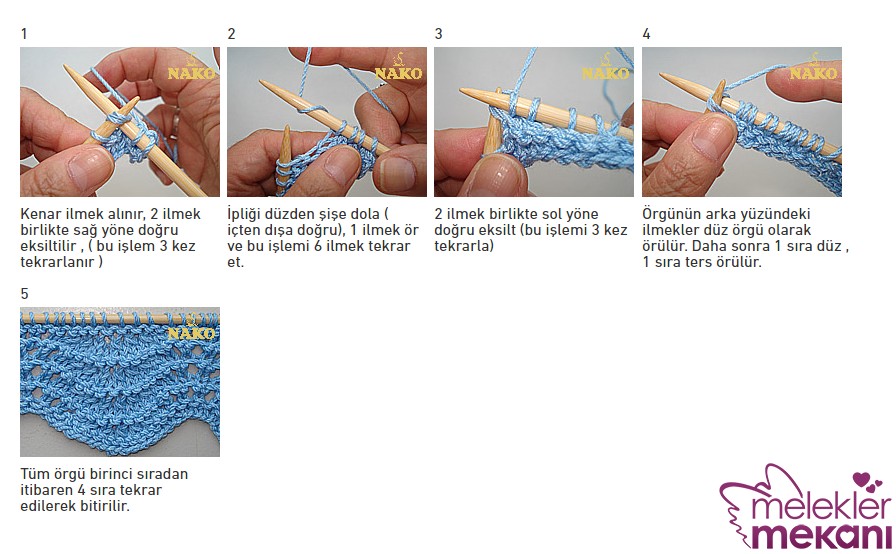 1

NAKO

Kenar ilmek alınır, 2 ilmek birlikte sağ yöne doğru eksiltilir , ( bu işlem 3 kez tekrarlanır )

2

NAKO

İpliği düzden şişe dola ( içten dışa doğru), 1 ilmek ör ve bu işlemi 6 ilmek tekrar et.

3

NAKO

2 ilmek birlikte sol yöne doğru eksilt (bu işlemi 3 kez tekrarla)

4

NAKO

Örgünün arka yüzündeki ilmekler düz örgü olarak örülür. Daha sonra 1 sıra düz , 1 sıra ters örülür.

5

NAKO

Tüm örgü birinci sıradan itibaren 4 sıra tekrar edilerek bitirilir.

melekler mekanı