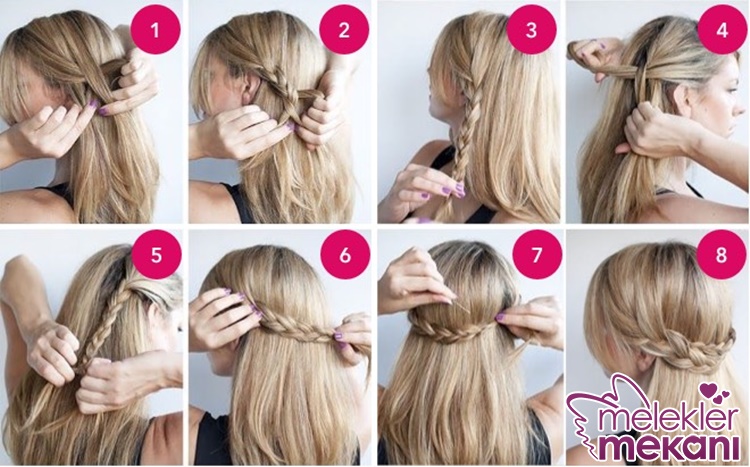 1
2
3
4
5
6
7
8
melekler
mekanı