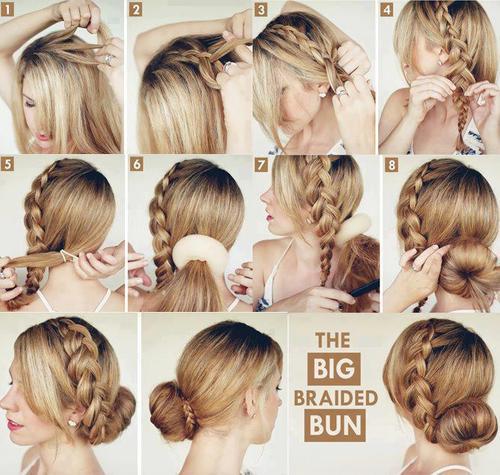 1

2

3

4

5

6

7

8

THE
BIG
BRAIDED
BUN