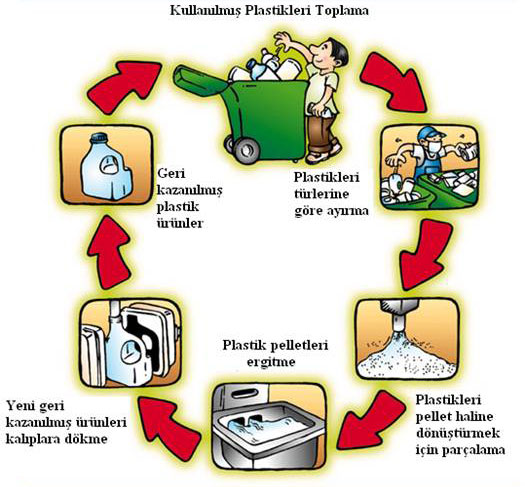 Kullanılmış Plastikleri Toplama

Plastikleri türlerine göre ayırma

Plastikleri pellet haline dönüştürmek için parçalama

Plastik pelletleri ergitme

Yeni geri kazanılmış ürünleri kalıplara dökme

Geri kazanılmış plastik ürünler