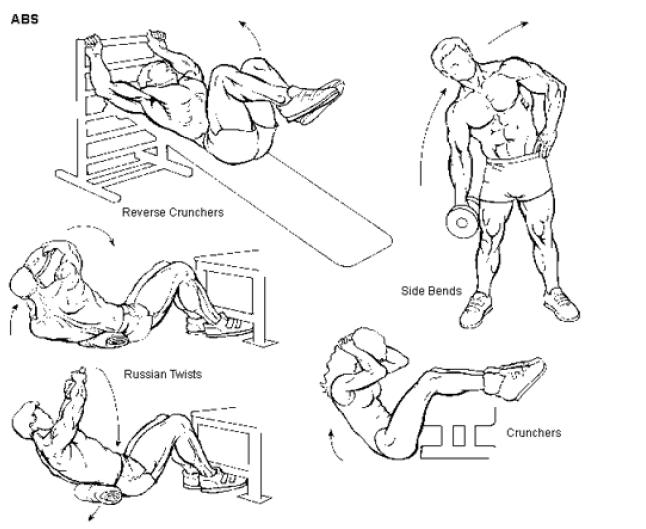 ABS

Reverse Crunchers

Side Bends

Russian Twists

Crunchers