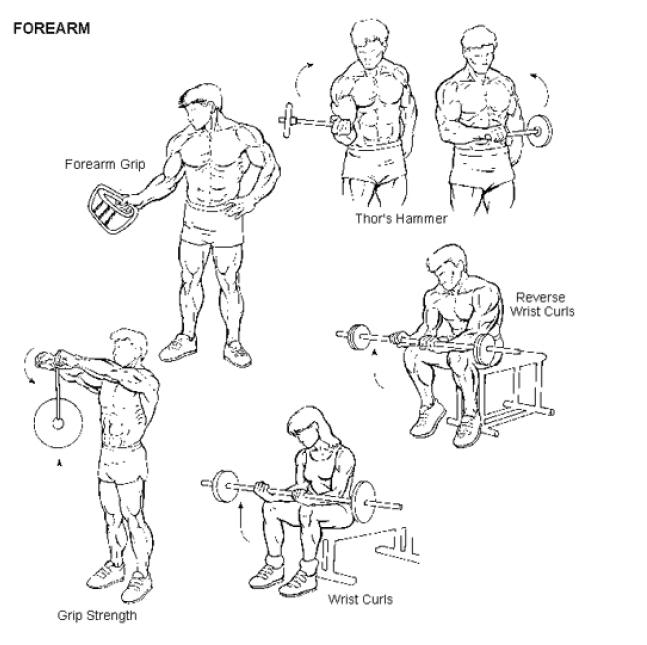 FOREARM

Forearm Grip

Thor's Hammer

Reverse Wrist Curls

Grip Strength

Wrist Curls