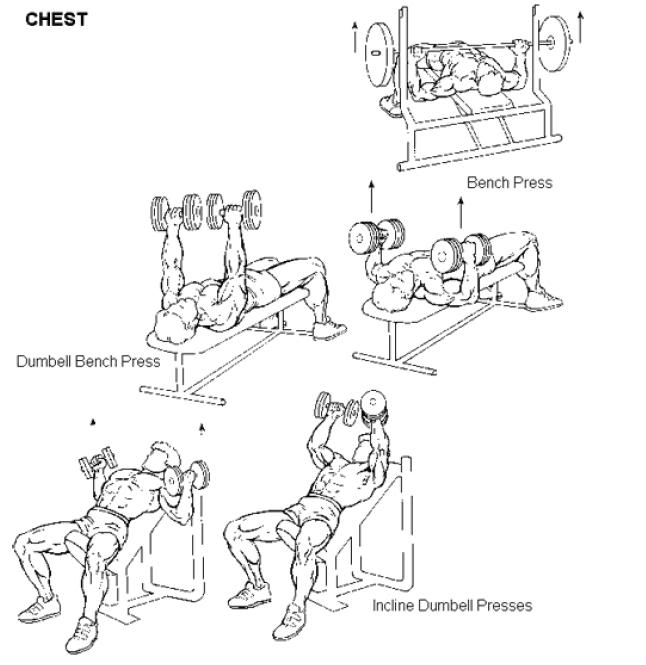 CHEST

Bench Press

Dumbell Bench Press

Incline Dumbell Presses