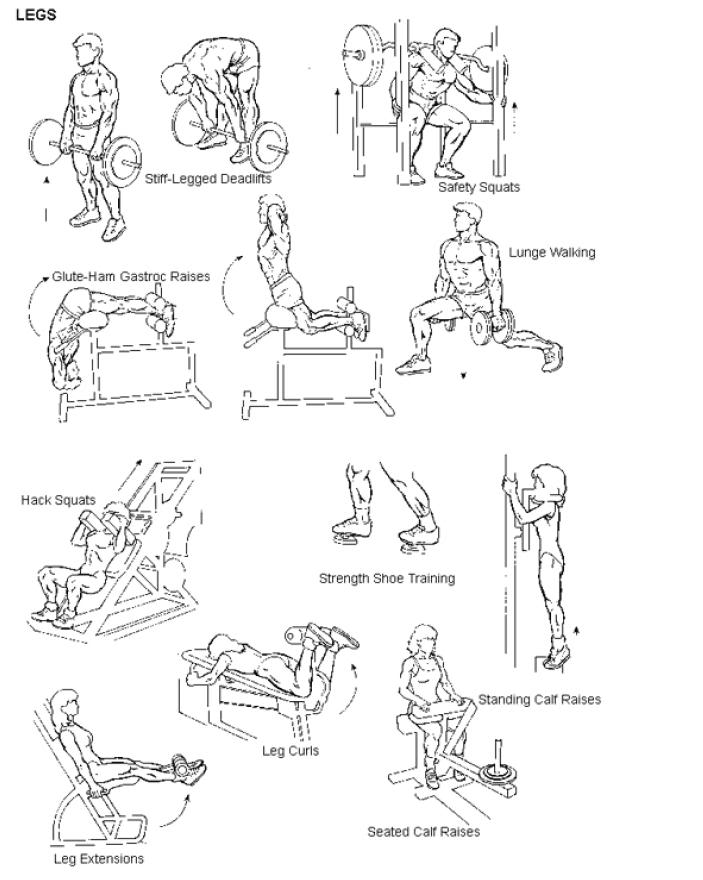 LEGS

Stiff-Legged Deadlifts

Safety Squats

Glute-Ham Gastroc Raises

Lunge Walking

Hack Squats

Strength Shoe Training

Standing Calf Raises

Leg Curls

Seated Calf Raises

Leg Extensions