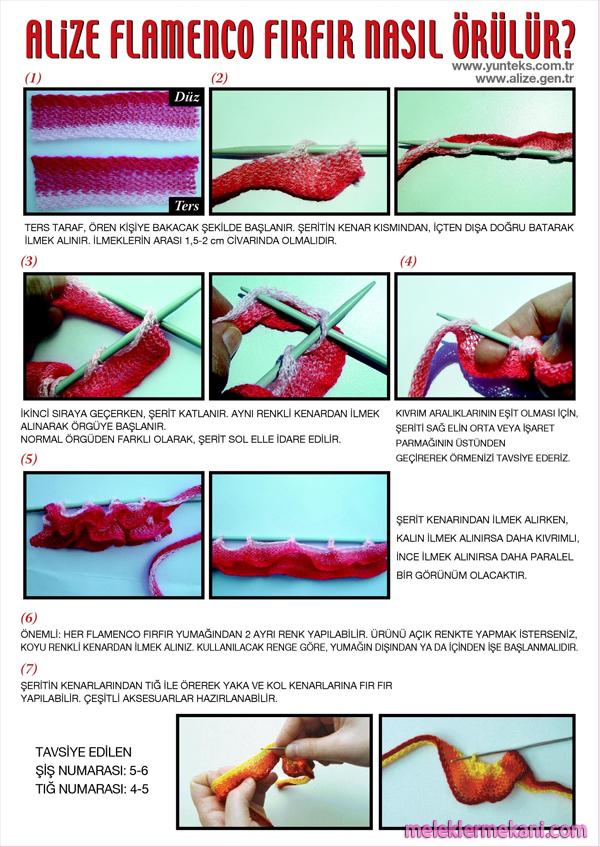 ALİZE FLAMENCO FIRFIR NASIL ÖRÜLÜR?

www.yunteks.com.tr
www.alize.gen.tr

(1)

Düz

Ters

(2)

TERS TARAF, ÖREN KİŞİYE BAKACAK ŞEKİLDE BAŞLANIR. ŞERİTİN KENAR KISMINDAN, İÇTEN DIŞA DOĞRU BATARAK İLMEK ALINIR. İLMEKLERİN ARASI 1,5-2 cm CİVARINDA OLMALIDIR.

(3)

(4)

İKİNCİ SIRAYA GEÇERKEN, ŞERİT KATLANIR. AYNI RENKLİ KENARDAN İLMEK ALINARAK ÖRGÜYE BAŞLANIR.
NORMAL ÖRGÜDEN FARKLI OLARAK, ŞERİT SOL ELLE İDARE EDİLİR.

KIVRIM ARALIKLARININ EŞİT OLMASI İÇİN, ŞERİTİ SAĞ ELİN ORTA VEYA İŞARET PARMAĞININ ÜSTÜNDEN GEÇİREREK ÖRMENİZİ TAVSİYE EDERİZ.

(5)

ŞERİT KENARINDAN İLMEK ALIRKEN, KALIN İLMEK ALINIRSA DAHA KIVRIMLI, İNCE İLMEK ALINIRSA DAHA PARALEL BİR GÖRÜNÜM OLACAKTIR.

(6)

ÖNEMLİ: HER FLAMENCO FIRFIR YUMAĞINDAN 2 AYRI RENK YAPILABİLİR. ÜRÜNÜ AÇIK RENKTE YAPMAK İSTERSENİZ, KOYU RENKLİ KENARDAN İLMEK ALINIZ. KULLANILACAK RENGE GÖRE, YUMAĞIN DIŞINDAN YA DA İÇİNDEN İŞE BAŞLANMALIDIR.

(7)

ŞERİTİN KENARLARINDAN TIĞ İLE ÖREREK YAKA VE KOL KENARLARINA FIR FIR YAPILABİLİR. ÇEŞİTLİ AKSESUARLAR HAZIRLANABİLİR.

TAVSİYE EDİLEN
ŞİŞ NUMARASI: 5-6
TIĞ NUMARASI: 4-5

meleklermekani.com