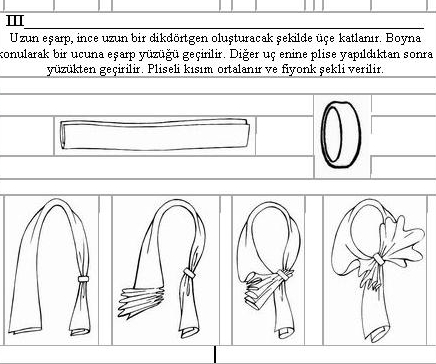 III

Uzun eşarp, ince uzun bir dikdörtgen oluşturacak şekilde üçe katlanır. Boyna konularak bir ucuna eşarp yüzüğü geçirilir. Diğer uç enine plise yapıldıktan sonra yüzükten geçirilir. Pliseli kısım ortalanır ve fiyonk şekli verilir.