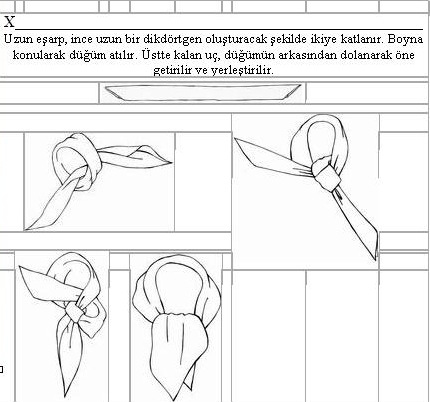 X

Uzun eşarp, ince uzun bir dikdörtgen oluşturacak şekilde ikiye katlanır. Boyna konularak düğüm atılır. Üstte kalan uç, düğümün arkasından dolanarak öne getirilir ve yerleştirilir.