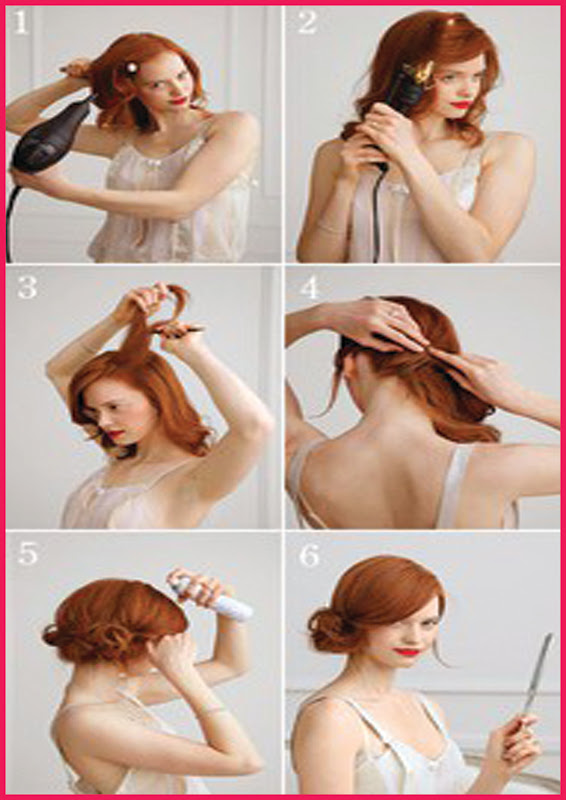 1

2

3

4

5

6