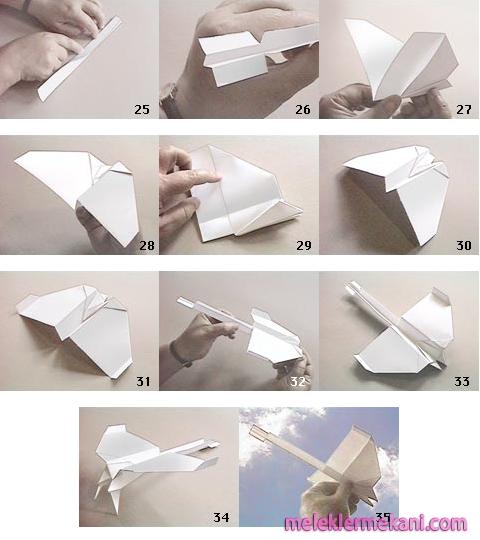 25
26
27
28
29
30
31
32
33
34
35
meleklermekani.com