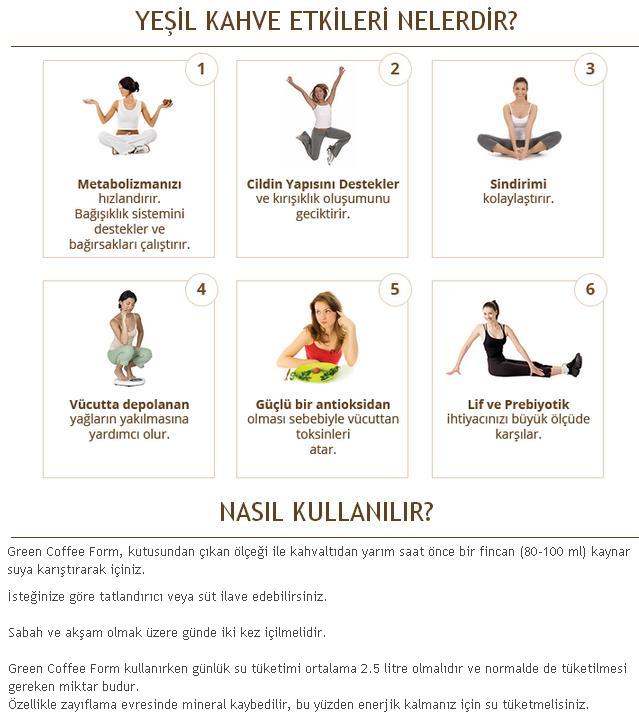 YEŞİL KAHVE ETKİLERİ NELERDİR?

1

Metabolizmanızı hızlandırır. Bağışıklık sistemini destekler ve bağırsakları çalıştırır.

2

Cildin Yapısını Destekler ve kırışıklık oluşumunu geciktirir.

3

Sindirimi kolaylaştırır.

4

Vücutta depolanan yağların yakılmasına yardımcı olur.

5

Güçlü bir antioksidan olması sebebiyle vücuttan toksinleri atar.

6

Lif ve Prebiyotik ihtiyacınızı büyük ölçüde karşılar.

NASIL KULLANILIR?

Green Coffee Form, kutusundan çıkan ölçeği ile kahvaltıdan yarım saat önce bir fincan (80-100 ml) kaynar suya karıştırarak içiniz.

İsteğinize göre tatlandırıcı veya süt ilave edebilirsiniz.

Sabah ve akşam olmak üzere günde iki kez içilmelidir.

Green Coffee Form kullanırken günlük su tüketimi ortalama 2.5 litre olmalıdır ve normalde de tüketilmesi gereken miktar budur.
Özellikle zayıflama evresinde mineral kaybedilir, bu yüzden enerjik kalmanız için su tüketmelisiniz.